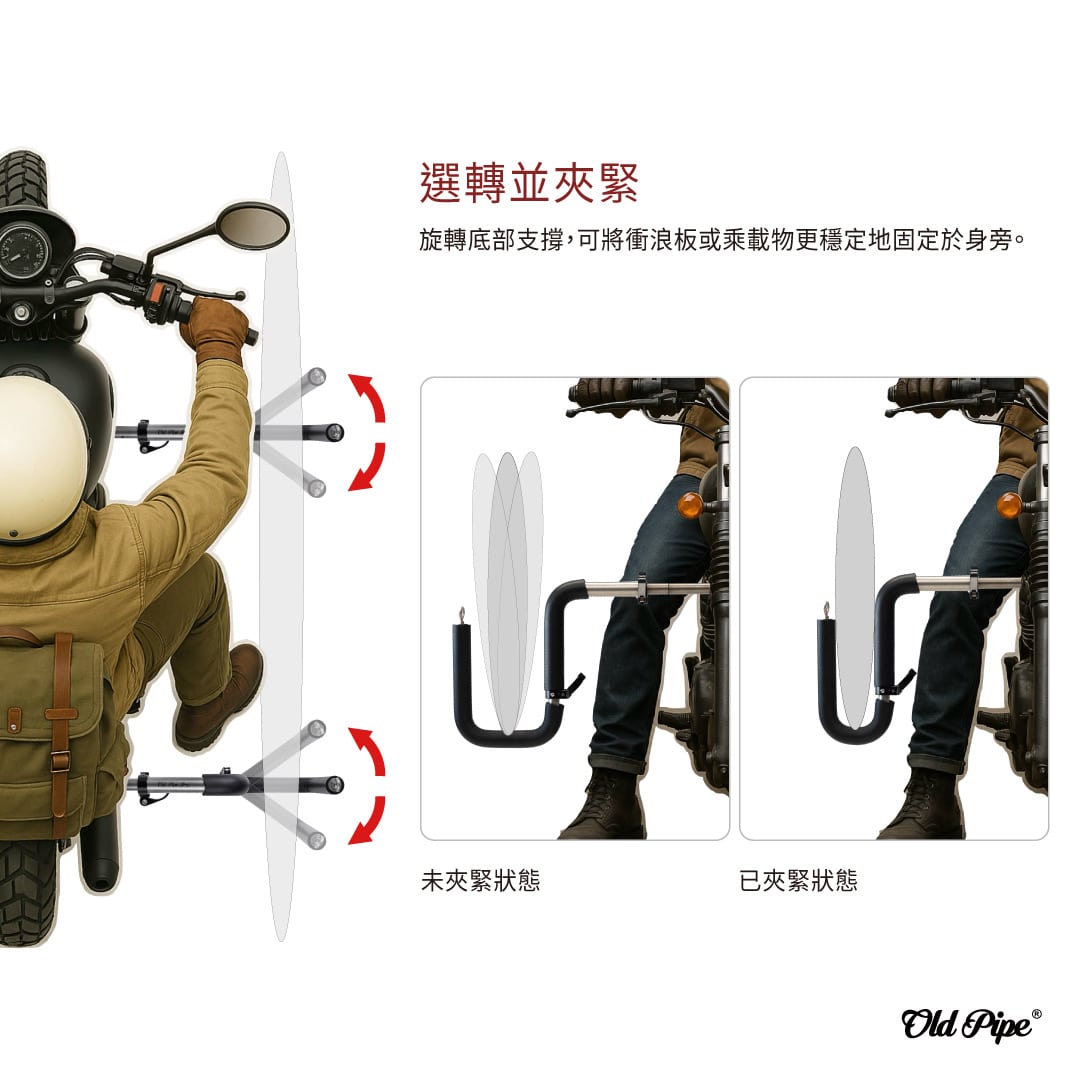 選轉並夾緊

旋轉底部支撐，可將衝浪板或乘載物更穩定地固定於身旁。

未夾緊狀態

已夾緊狀態

Old Pipe®