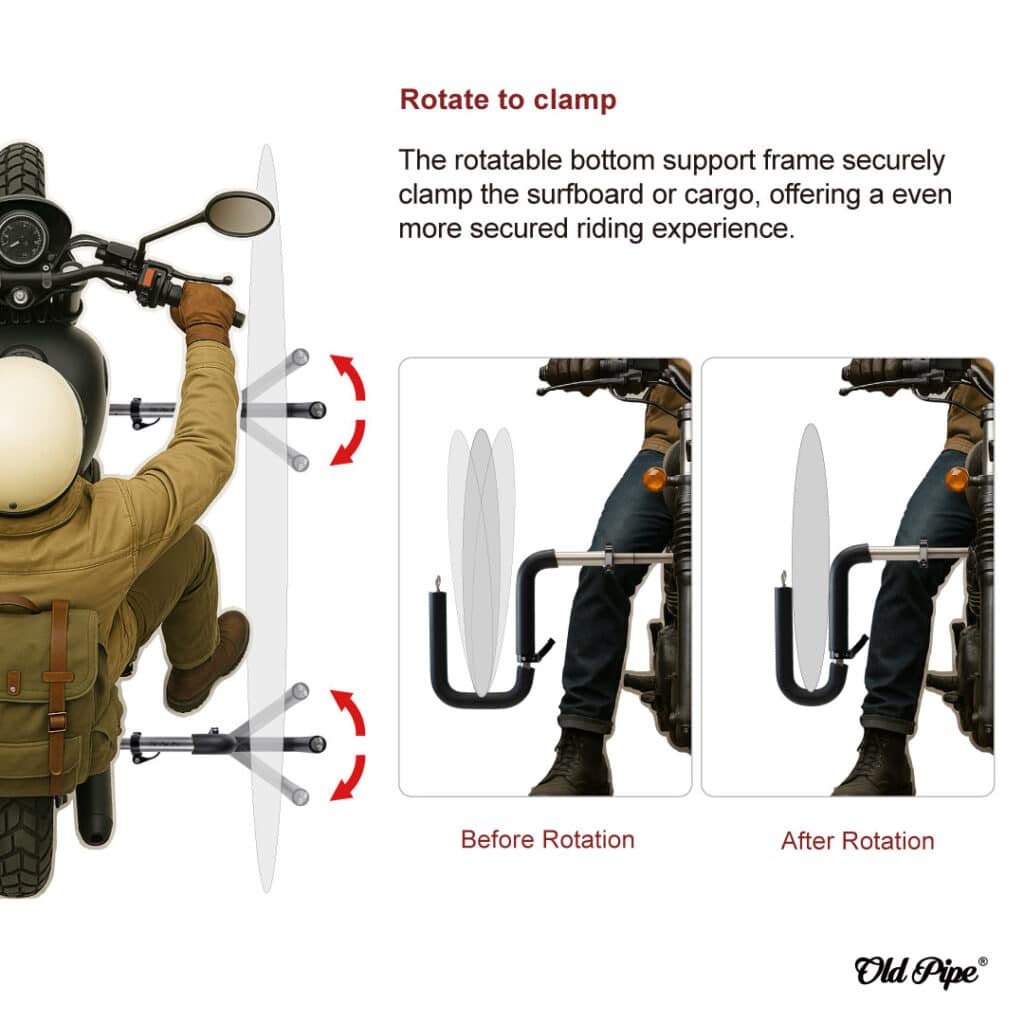 Rotate to clamp

The rotatable bottom support frame securely clamp the surfboard or cargo, offering a even more secured riding experience.

Before Rotation

After Rotation

Old Pipe®