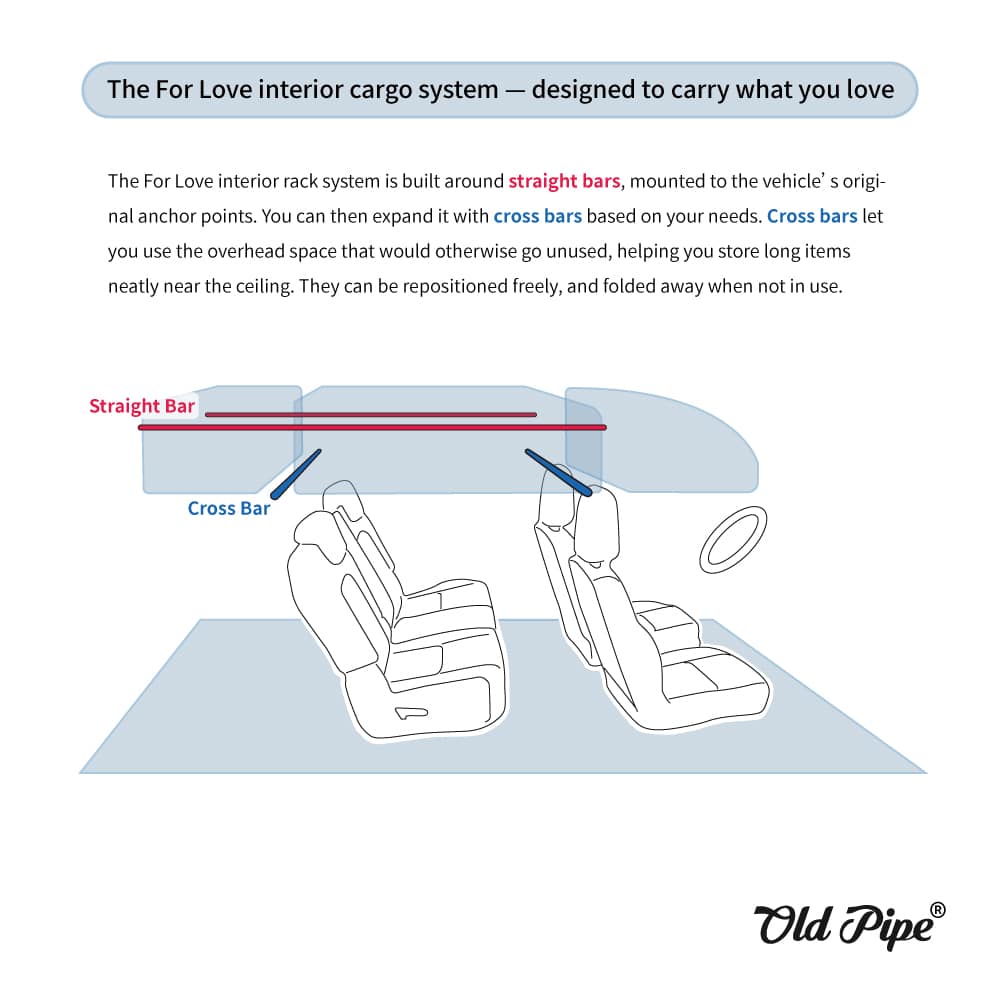 The For Love interior cargo system — designed to carry what you love

The For Love interior rack system is built around straight bars, mounted to the vehicle' s original anchor points. You can then expand it with cross bars based on your needs. Cross bars let you use the overhead space that would otherwise go unused, helping you store long items neatly near the ceiling. They can be repositioned freely, and folded away when not in use.

Straight Bar

Cross Bar

Old Pipe®